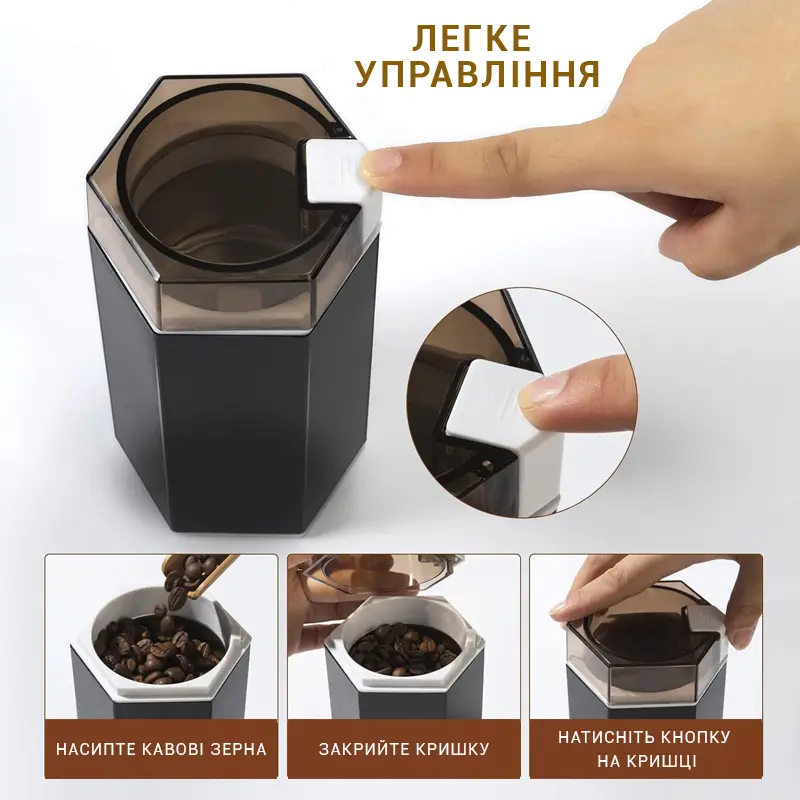 ЛЕГКЕ УПРАВЛІННЯ

НАСИПТЕ КАВОВІ ЗЕРНА

ЗАКРИЙТЕ КРИШКУ

НАТИСНІТЬ КНОПКУ НА КРИШЦІ